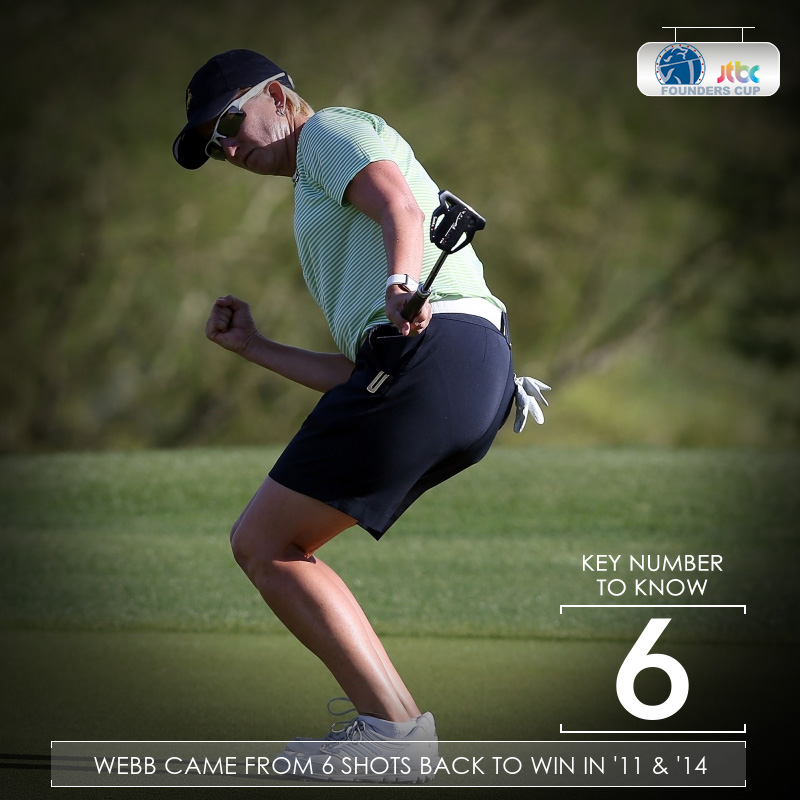 jtbc
FOUNDERS CUP

KEY NUMBER TO KNOW

6

WEBB CAME FROM 6 SHOTS BACK TO WIN IN '11 & '14